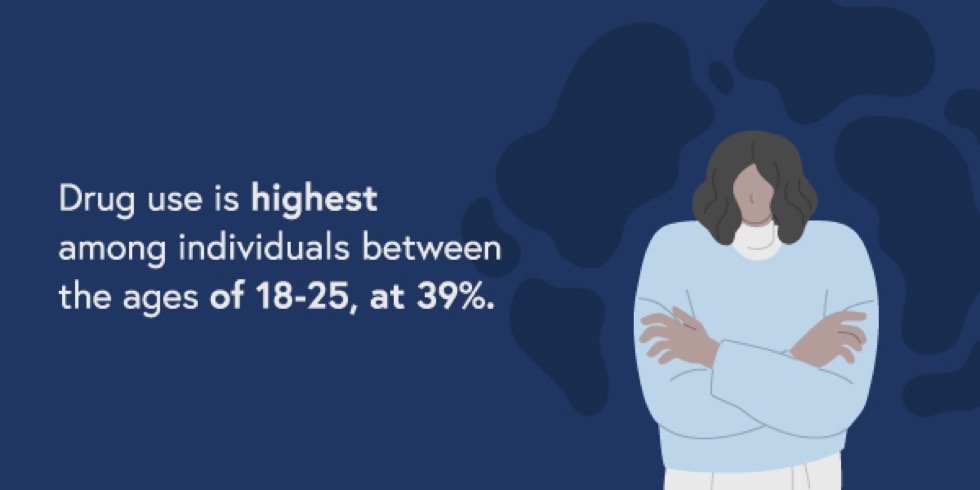 Drug use is highest among individuals between the ages of 18-25, at 39%.