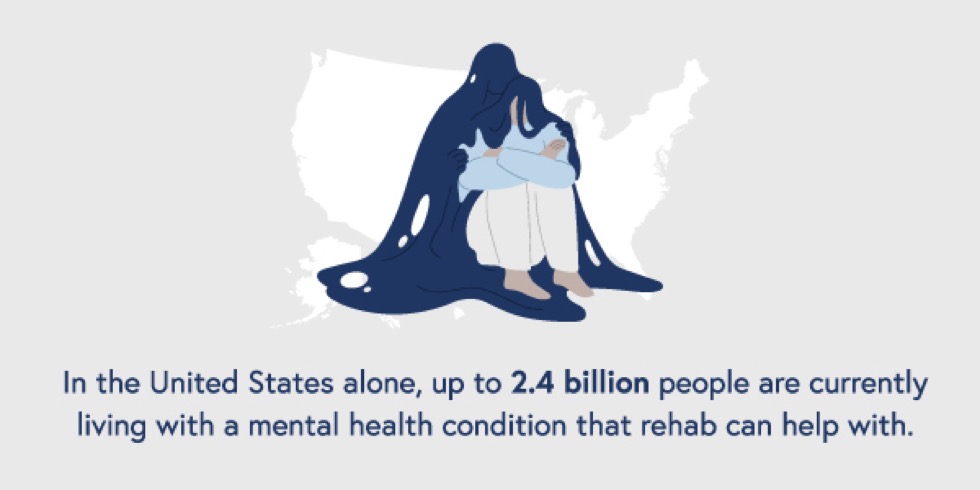 In the United States alone, up to 2.4 billion people are currently living with a mental health condition that rehab can help with.